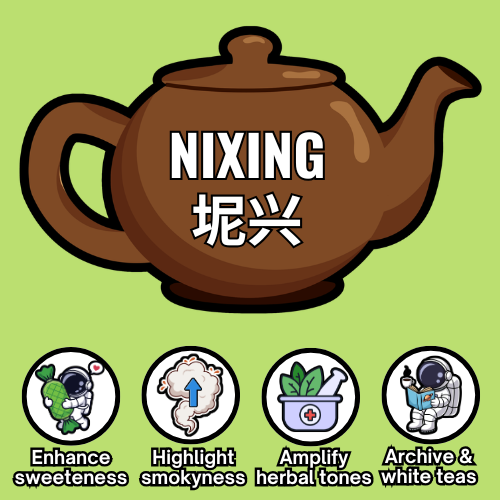 NIXING
坭兴

Enhance sweeteness

Highlight smokyness

Amplify herbal tones

Archive & white teas